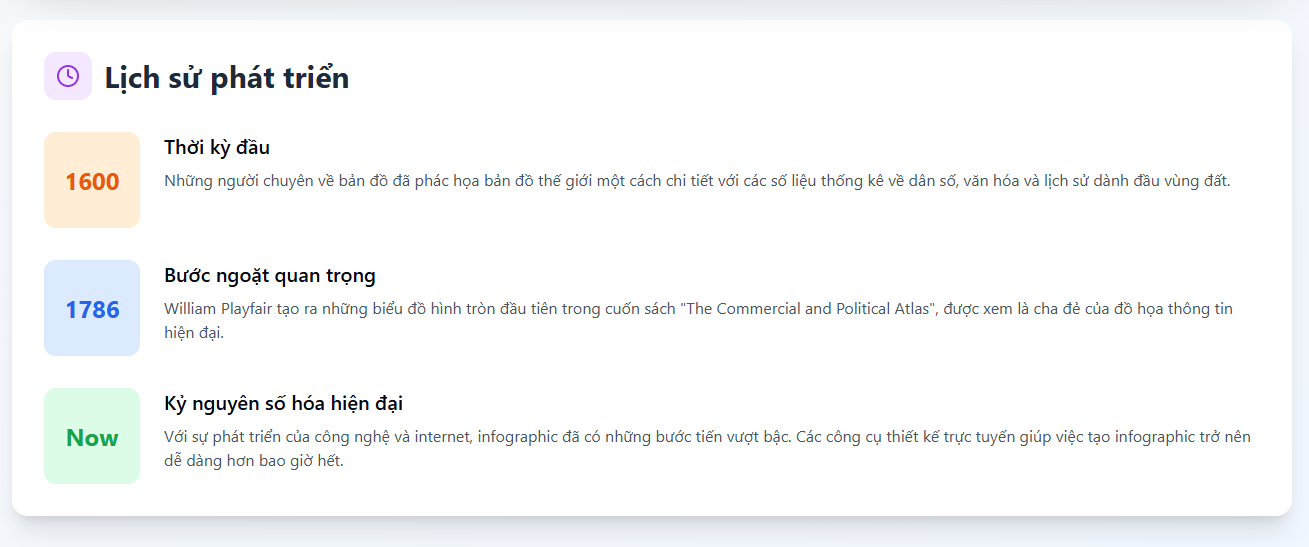 Lịch sử phát triển

1600

Thời kỳ đầu

Những người chuyên về bản đồ đã phác họa bản đồ thế giới một cách chi tiết với các số liệu thống kê về dân số, văn hóa và lịch sử dành đầu vùng đất.

1786

Bước ngoặt quan trọng

William Playfair tạo ra những biểu đồ hình tròn đầu tiên trong cuốn sách "The Commercial and Political Atlas", được xem là cha đẻ của đồ họa thông tin hiện đại.

Now

Kỷ nguyên số hóa hiện đại

Với sự phát triển của công nghệ và internet, infographic đã có những bước tiến vượt bậc. Các công cụ thiết kế trực tuyến giúp việc tạo infographic trở nên dễ dàng hơn bao giờ hết.